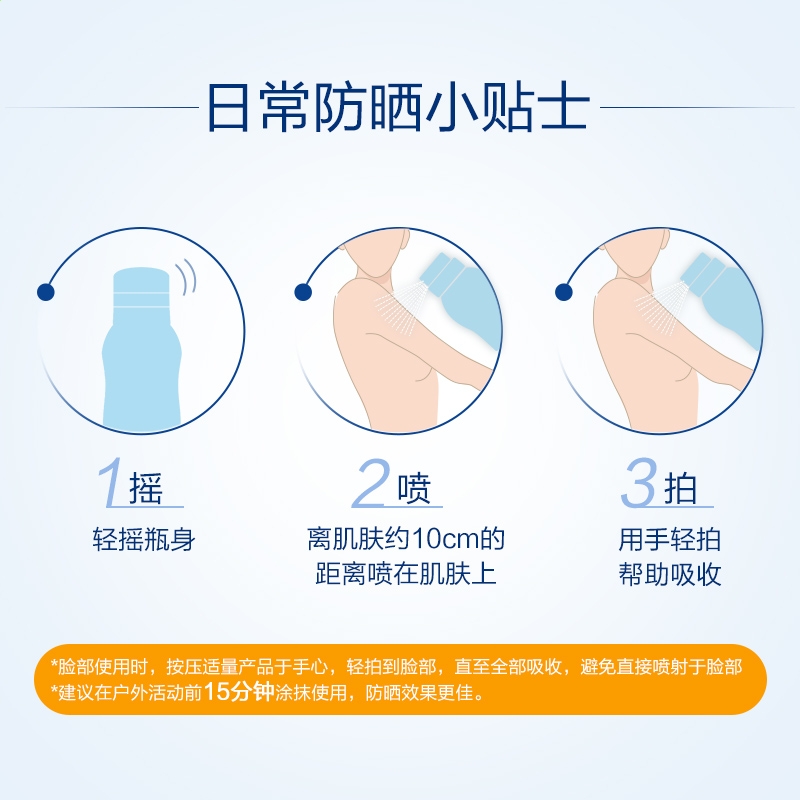 日常防晒小贴士

1 摇
轻摇瓶身

2 喷
离肌肤约10cm的距离喷在肌肤上

3 拍
用手轻拍帮助吸收

*脸部使用时，按压适量产品于手心，轻拍到脸部，直至全部吸收，避免直接喷射于脸部
*建议在户外活动前15分钟涂抹使用，防晒效果更佳。